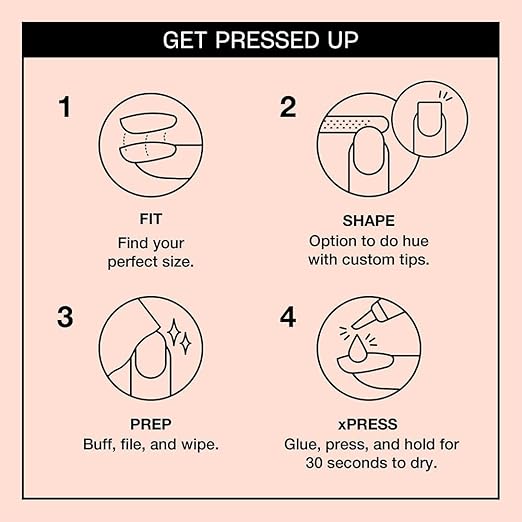 GET PRESSED UP

1

FIT
Find your perfect size.

2

SHAPE
Option to do hue with custom tips.

3

PREP
Buff, file, and wipe.

4

xPRESS
Glue, press, and hold for 30 seconds to dry.